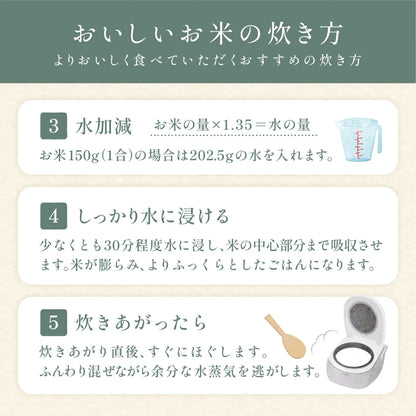 おいしいお米の炊き方
よりおいしく食べていただくおすすめの炊き方

3 水加減 お米の量×1.35＝水の量
お米150g（1合）の場合は202.5gの水を入れます。

4 しっかり水に浸ける
少なくとも30分程度水に浸し、米の中心部分まで吸収させます。米が膨らみ、よりふっくらとしたごはんになります。

5 炊きあがったら
炊きあがり直後、すぐにほぐします。
ふんわり混ぜながら余分な水蒸気を逃がします。